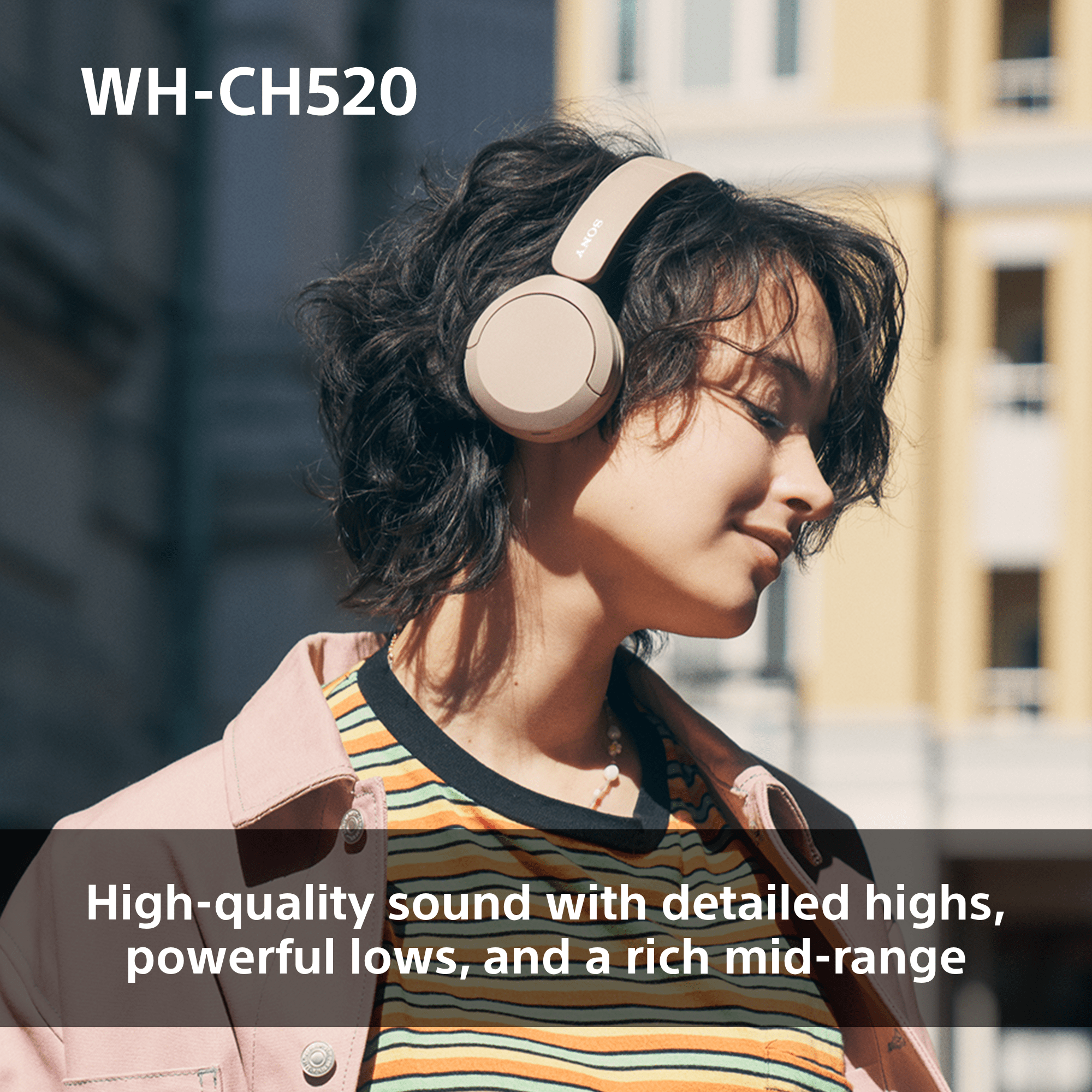 WH-CH520

SONY

High-quality sound with detailed highs, powerful lows, and a rich mid-range