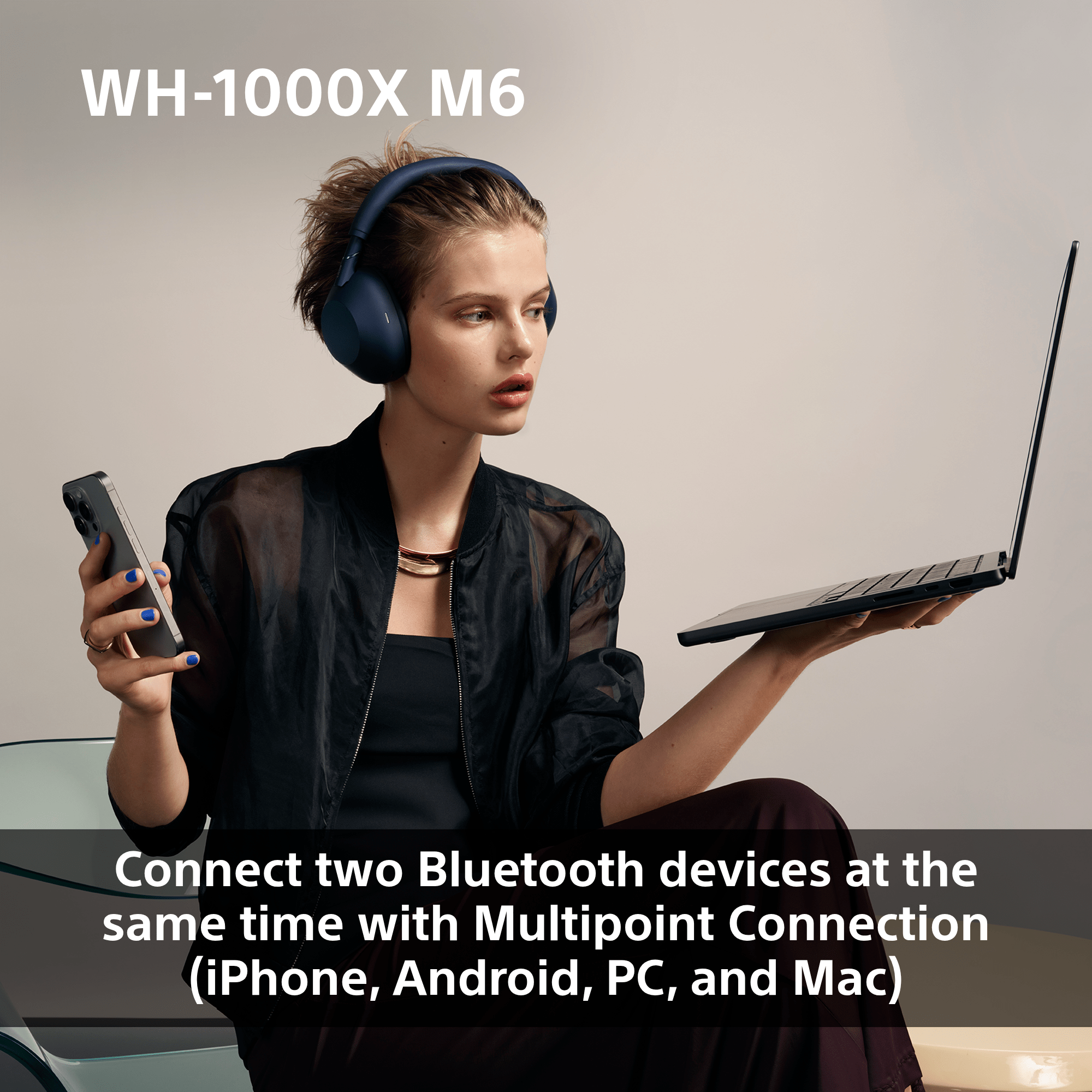 WH-1000X M6

Connect two Bluetooth devices at the same time with Multipoint Connection (iPhone, Android, PC, and Mac)