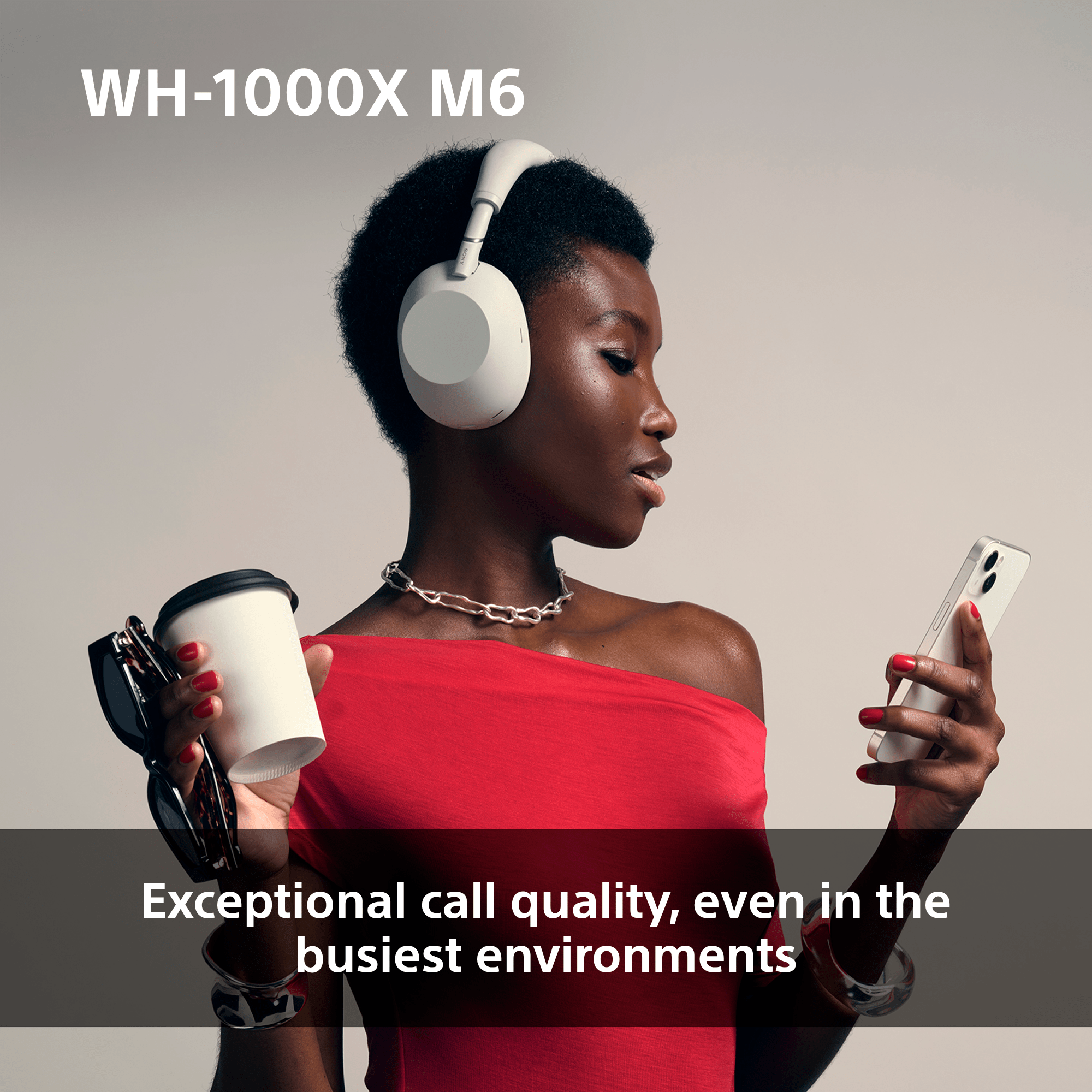 WH-1000X M6

SONY

Exceptional call quality, even in the busiest environments