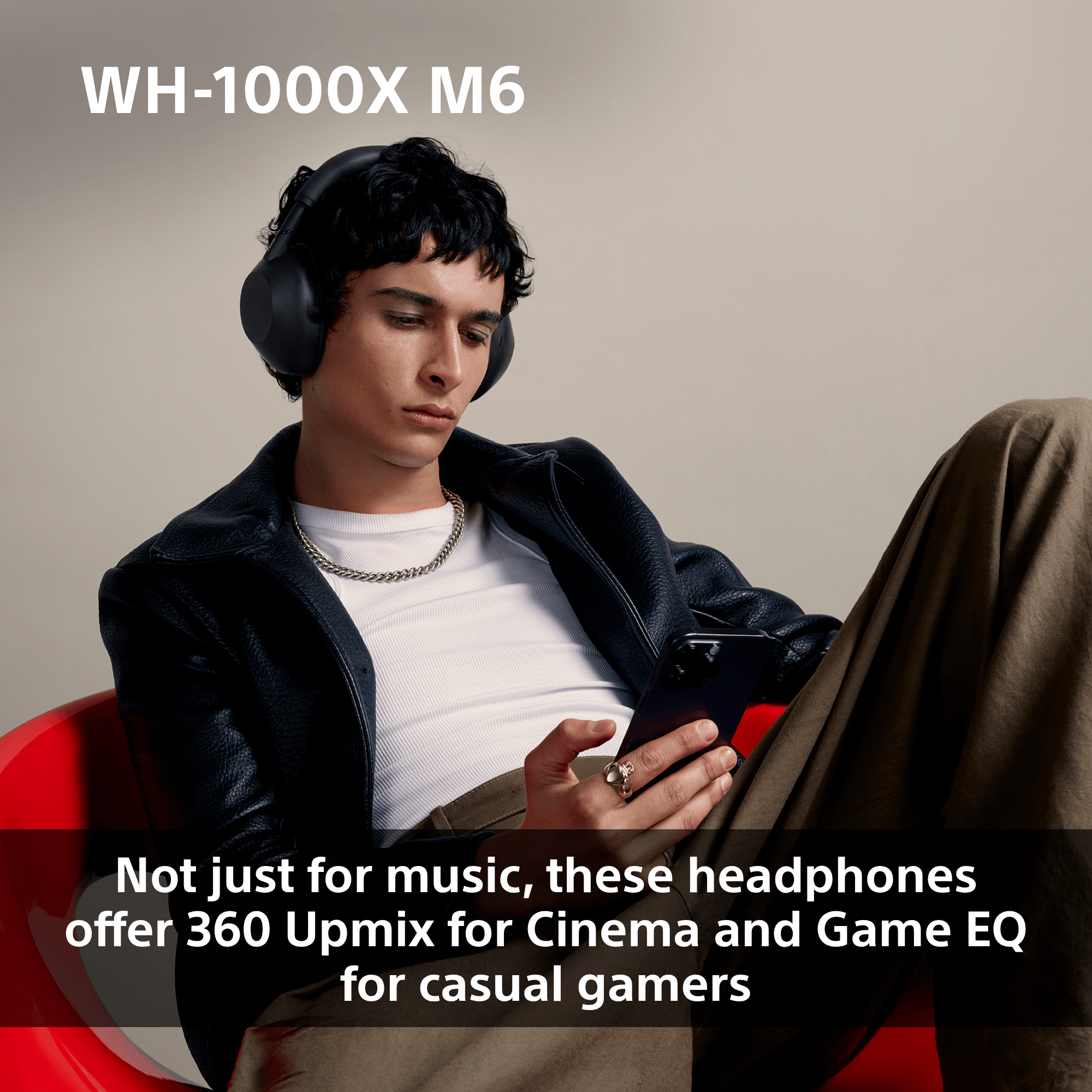 WH-1000X M6

Not just for music, these headphones offer 360 Upmix for Cinema and Game EQ for casual gamers