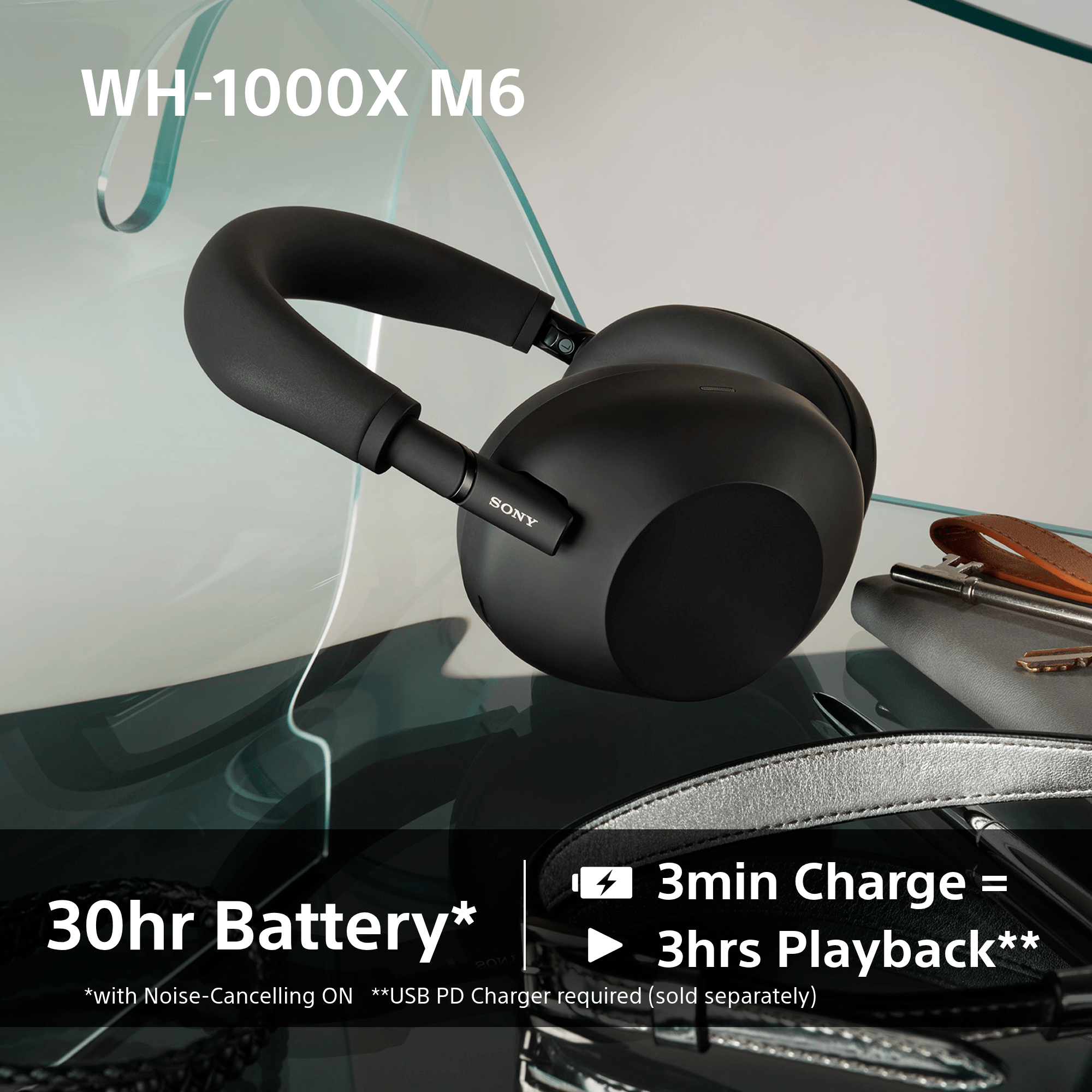 WH-1000X M6

SONY

30hr Battery*

3min Charge =
3hrs Playback**

*with Noise-Cancelling ON **USB PD Charger required (sold separately)