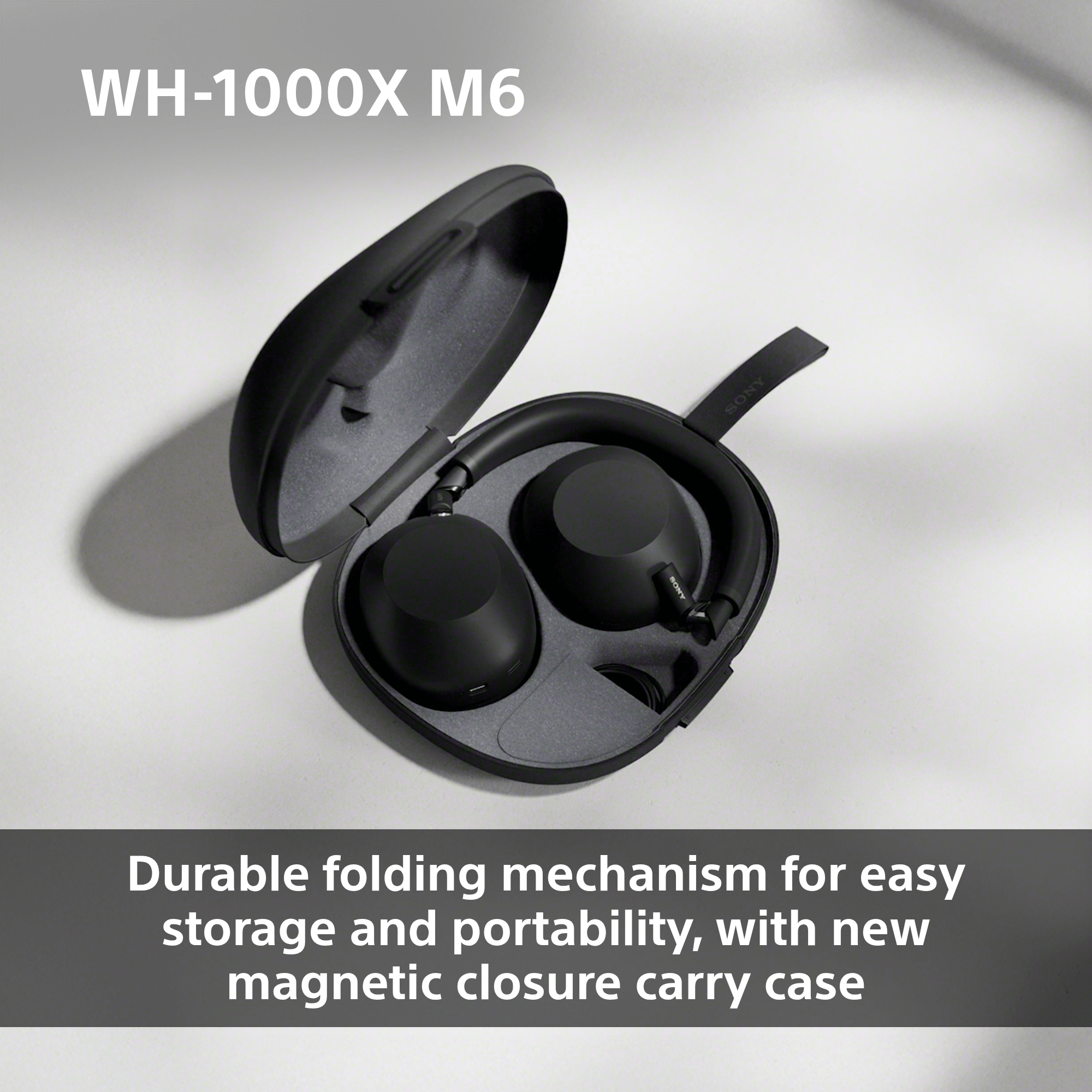 WH-1000X M6

SONY

SONY

Durable folding mechanism for easy storage and portability, with new magnetic closure carry case