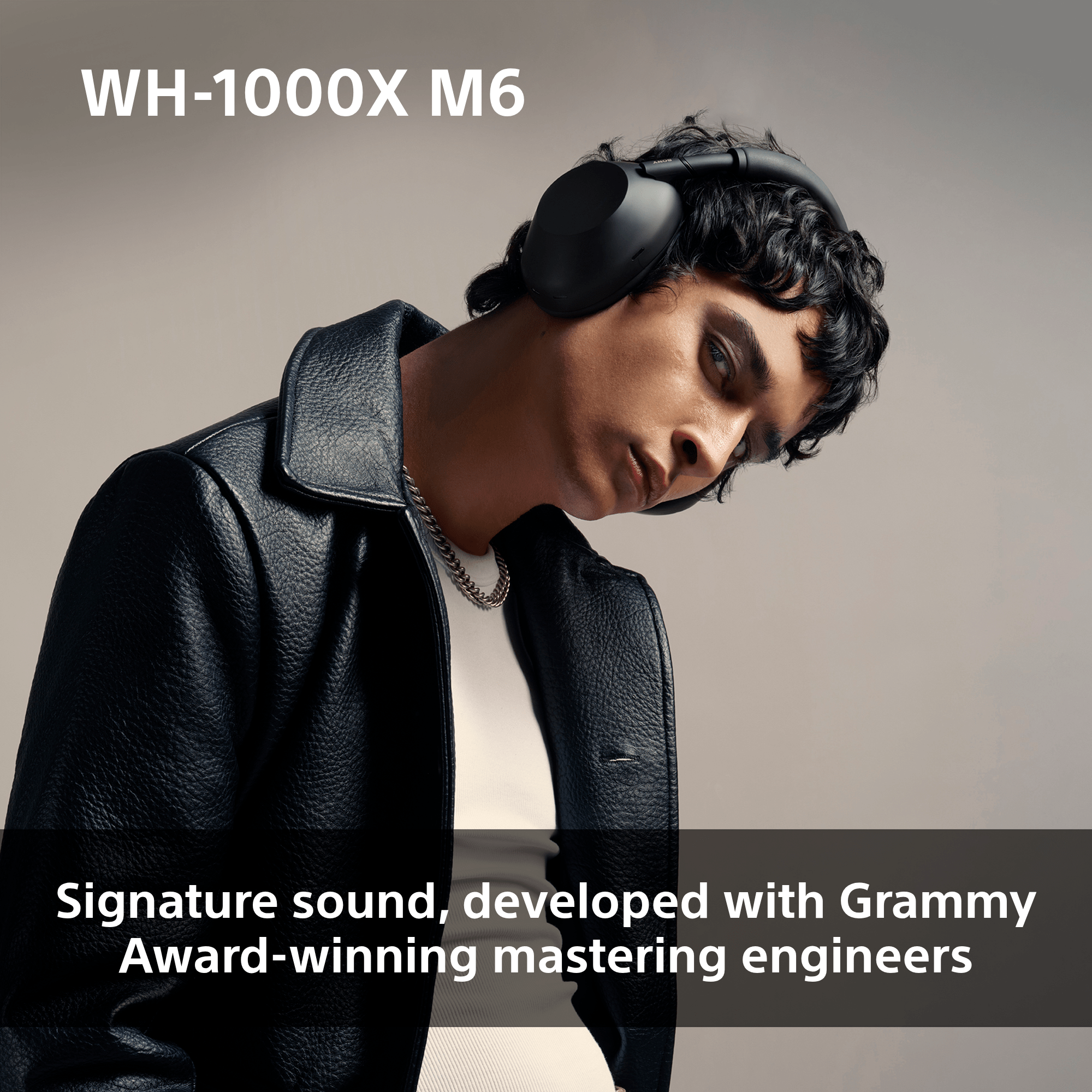 WH-1000X M6

SONY

Signature sound, developed with Grammy Award-winning mastering engineers