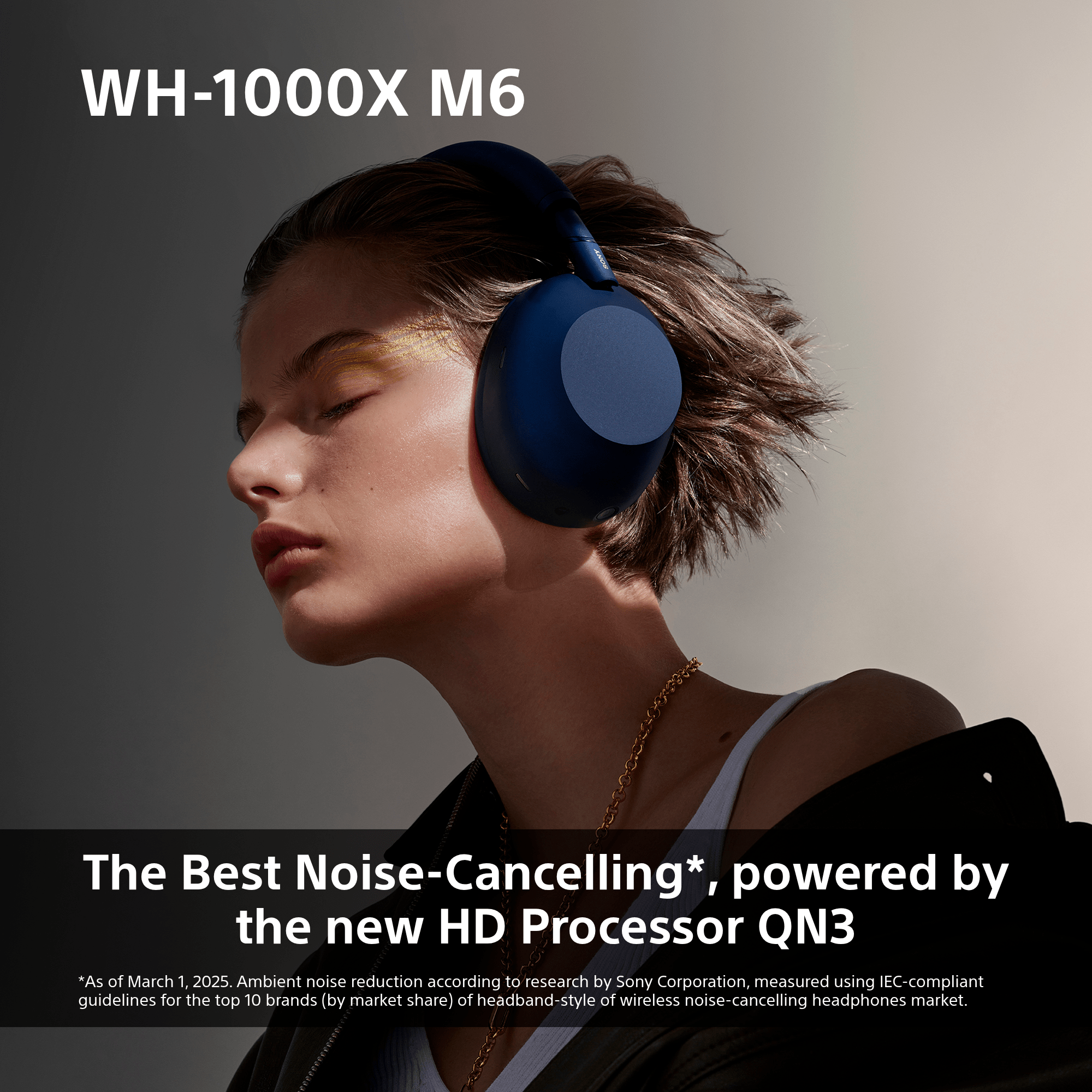 WH-1000X M6

SONY

The Best Noise-Cancelling*, powered by the new HD Processor QN3

*As of March 1, 2025. Ambient noise reduction according to research by Sony Corporation, measured using IEC-compliant guidelines for the top 10 brands (by market share) of headband-style of wireless noise-cancelling headphones market.